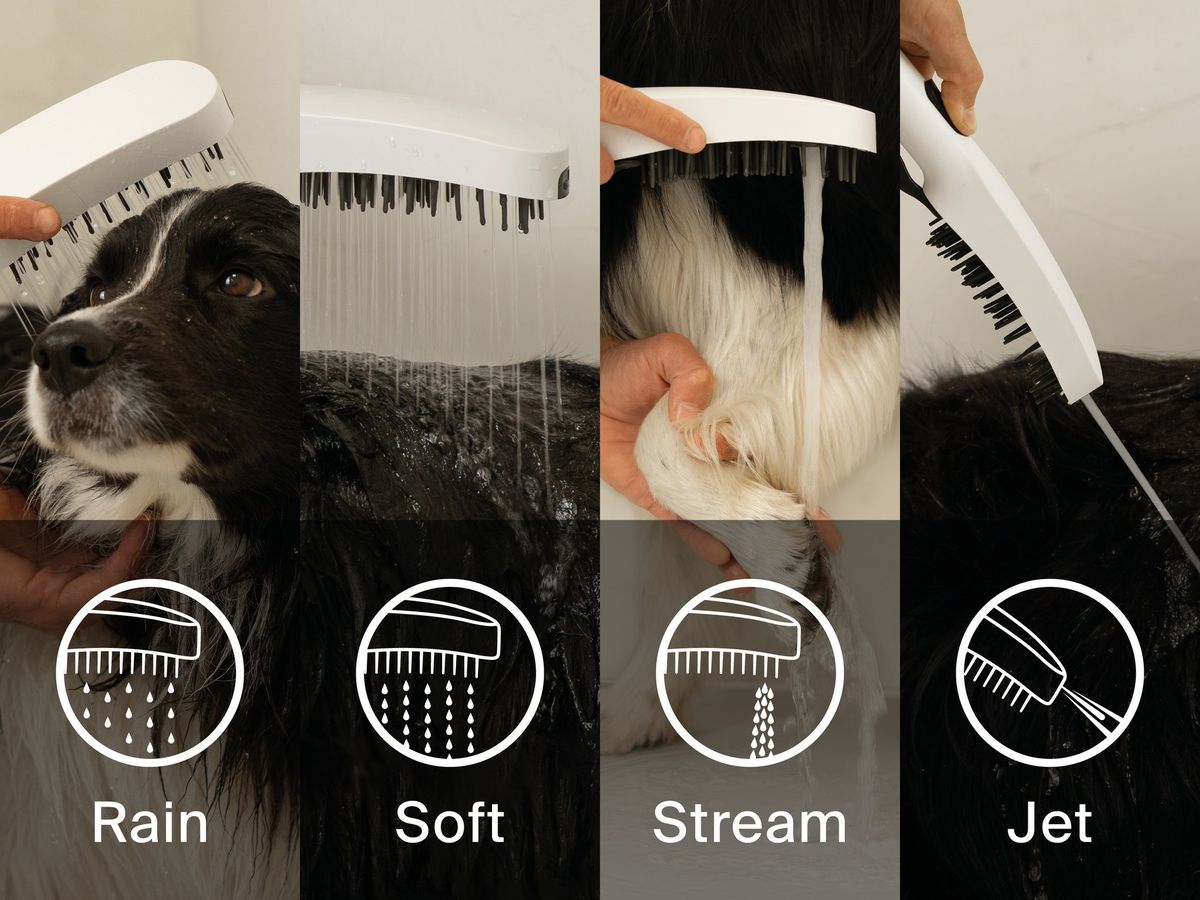 Rain

Soft

Stream

Jet