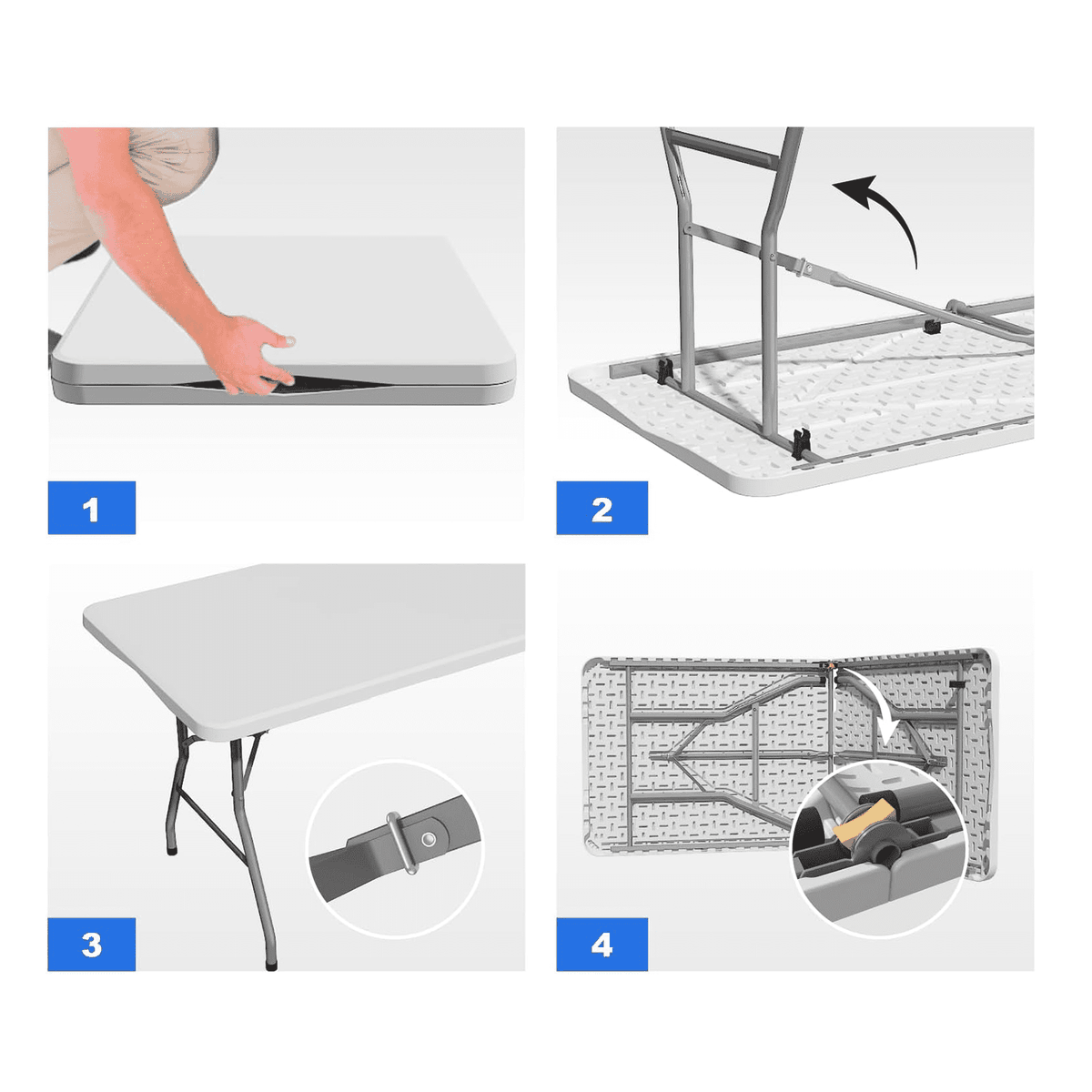 1

2

3

4