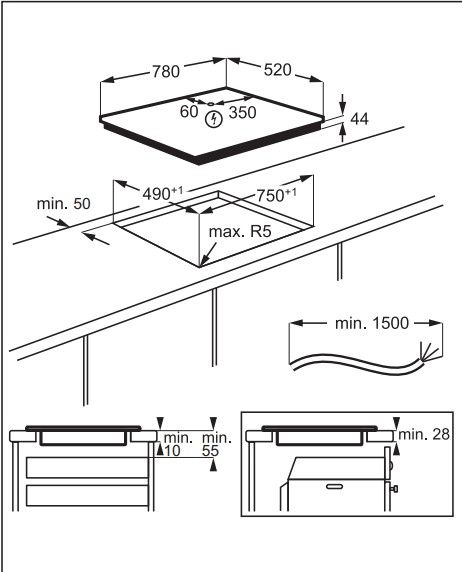 780
520
60
350
44
$490^{+1}$
$750^{+1}$
min. 50
max. R5
min. 1500
min. 10
min. 55
min. 28