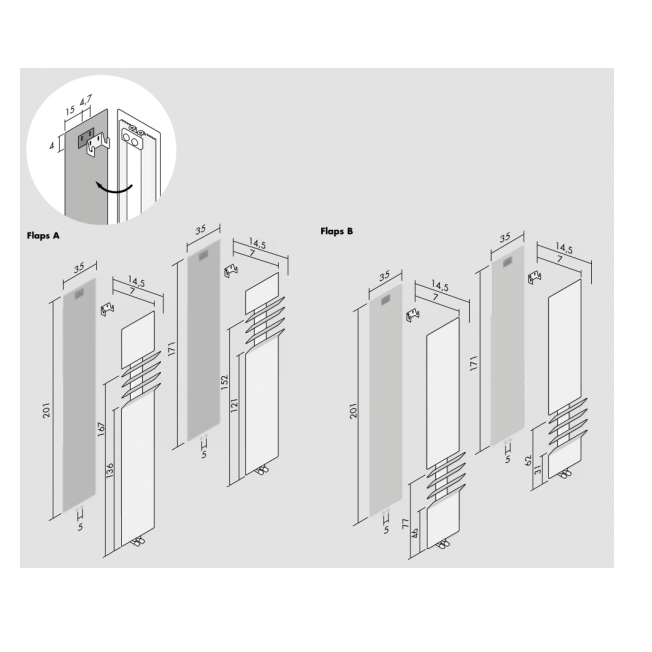 15
4,7
4

Flaps A

35
14,5
7
201
167
136
5

35
14,5
7
171
152
121
5

Flaps B

35
14,5
7
201
77
46
5

35
14,5
7
171
62
31
5